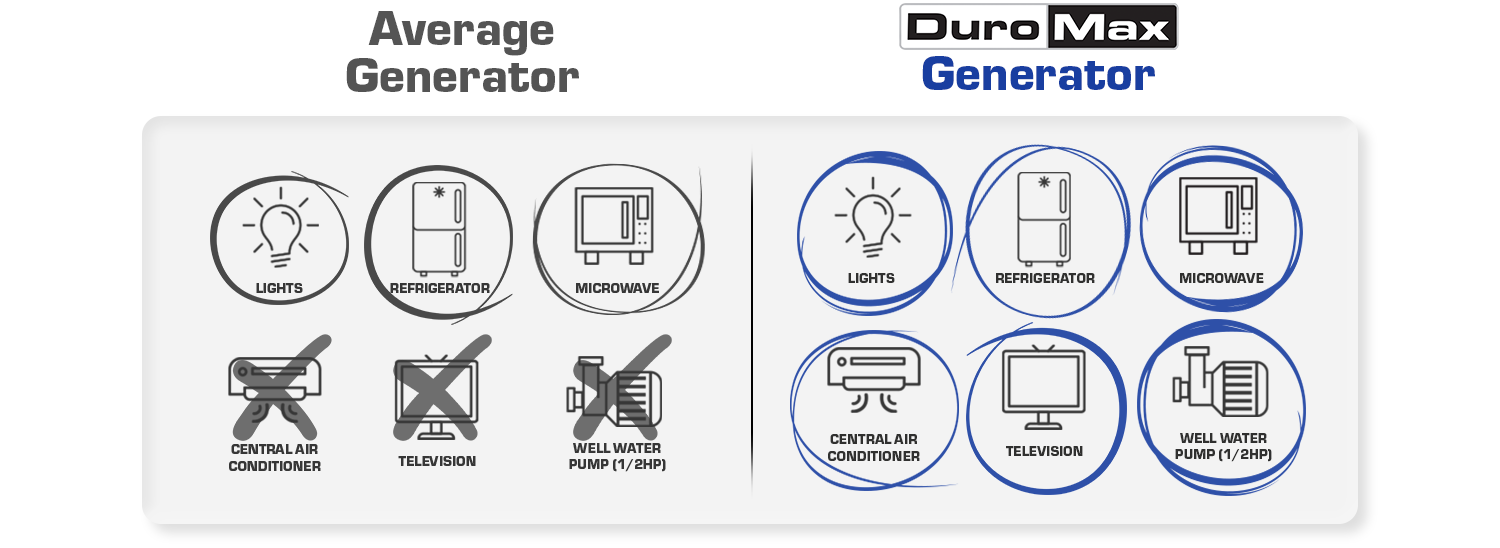 Average Generator

LIGHTS
REFRIGERATOR
MICROWAVE
CENTRAL AIR CONDITIONER
TELEVISION
WELL WATER PUMP (1/2HP)

DuroMax Generator

LIGHTS
REFRIGERATOR
MICROWAVE
CENTRAL AIR CONDITIONER
TELEVISION
WELL WATER PUMP (1/2HP)